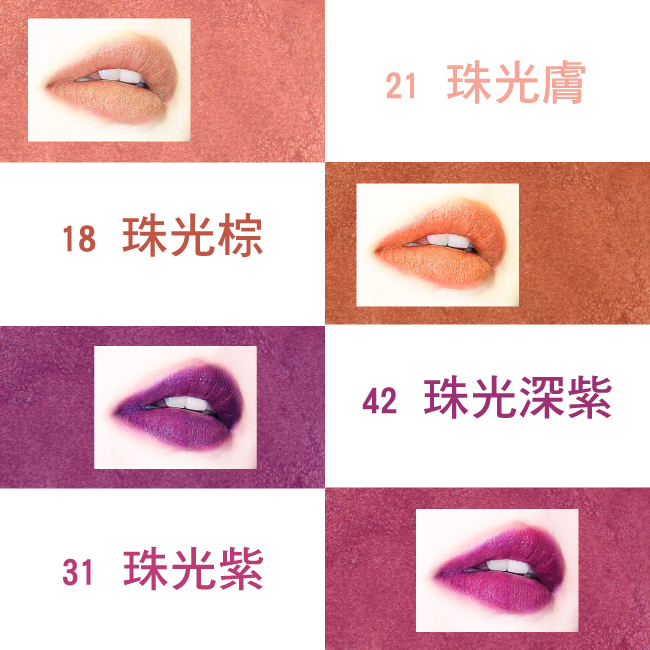 21 珠光膚

18 珠光棕

42 珠光深紫

31 珠光紫