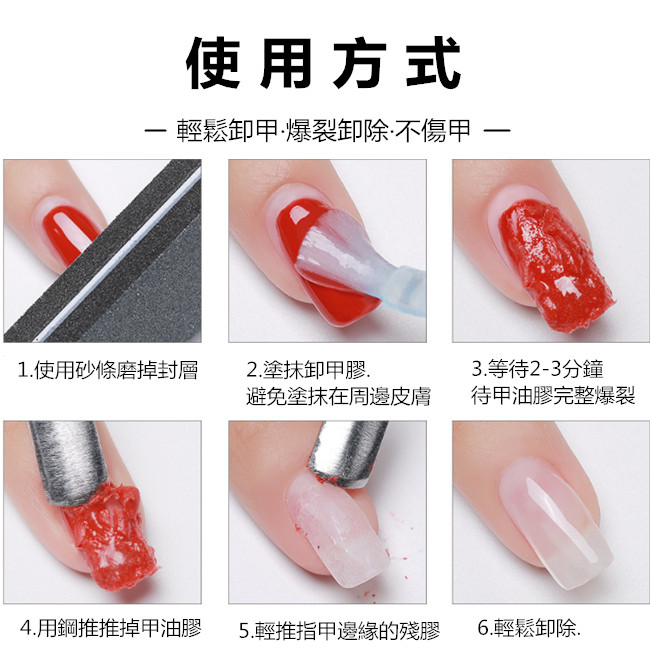 使用方式

— 輕鬆卸甲·爆裂卸除·不傷甲 —

1.使用砂條磨掉封層

2.塗抹卸甲膠.
避免塗抹在周邊皮膚

3.等待2-3分鐘
待甲油膠完整爆裂

4.用鋼推推掉甲油膠

5.輕推指甲邊緣的殘膠

6.輕鬆卸除.