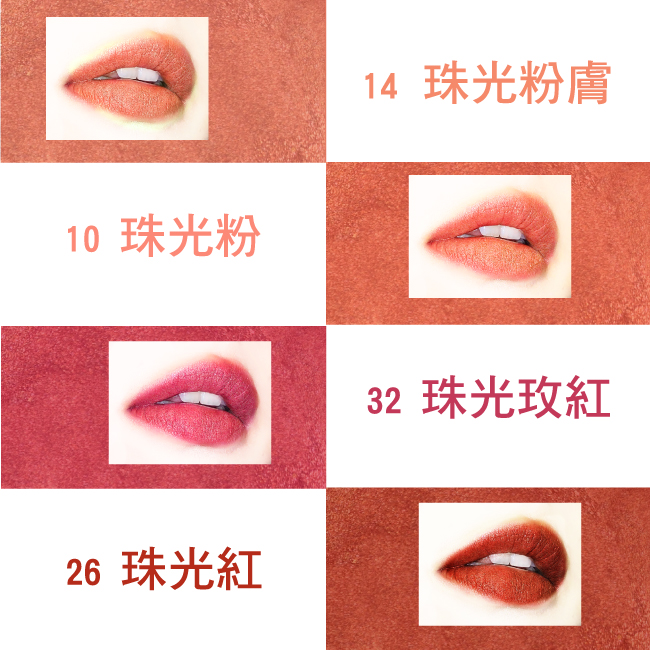 14 珠光粉膚

10 珠光粉

32 珠光玫紅

26 珠光紅